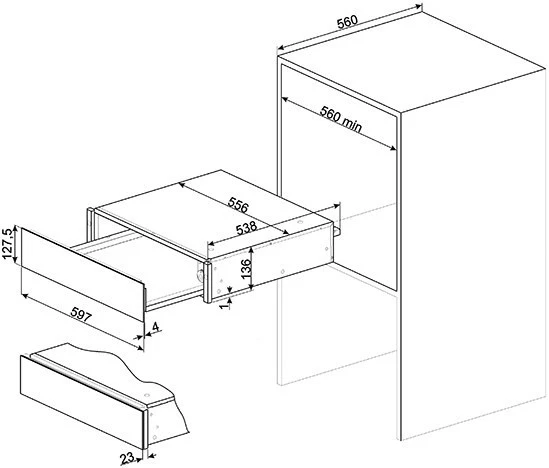 560
560 min
556
538
127,5
136
1
597
4
23